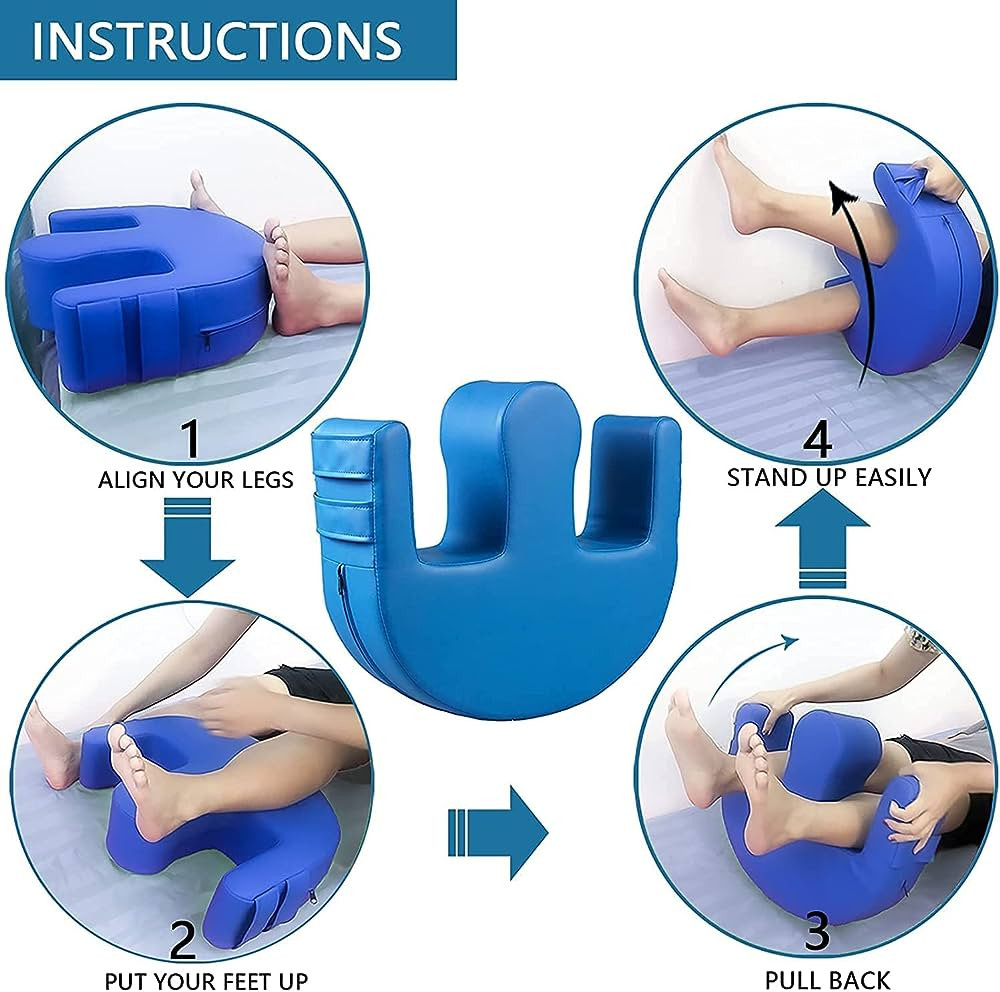 INSTRUCTIONS

1
ALIGN YOUR LEGS

2
PUT YOUR FEET UP

3
PULL BACK

4
STAND UP EASILY